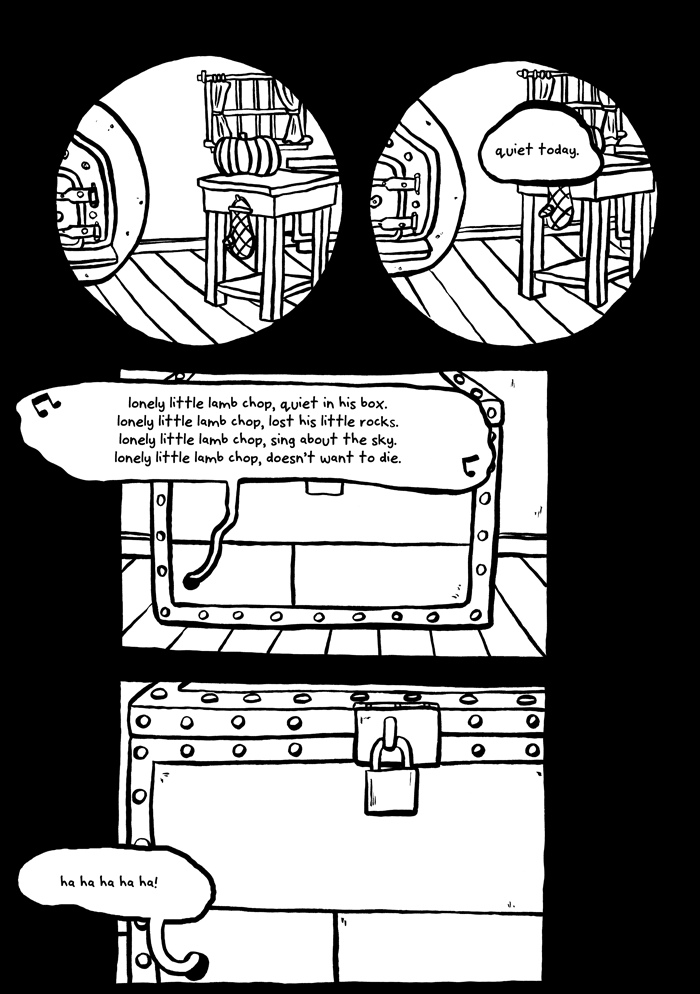 quiet today.

lonely little lamb chop, quiet in his box.
lonely little lamb chop, lost his little rocks.
lonely little lamb chop, sing about the sky.
lonely little lamb chop, doesn't want to die.

ha ha ha ha ha!